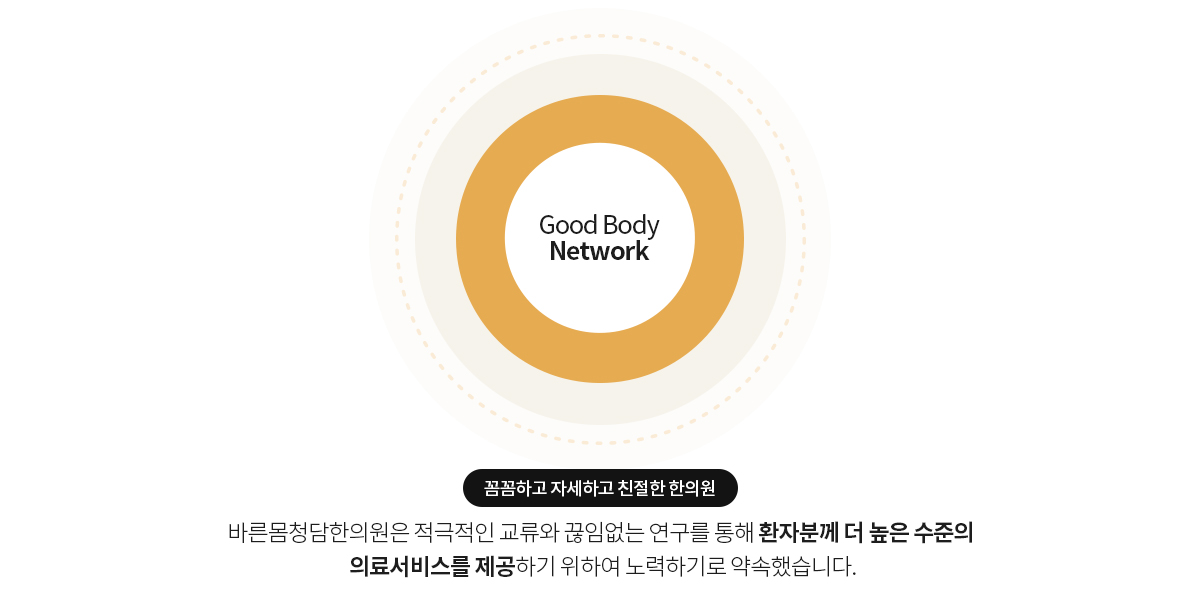 Good Body
Network

꼼꼼하고 자세하고 친절한 한의원

바른몸청담한의원은 적극적인 교류와 끊임없는 연구를 통해 환자분께 더 높은 수준의 의료서비스를 제공하기 위하여 노력하기로 약속했습니다.